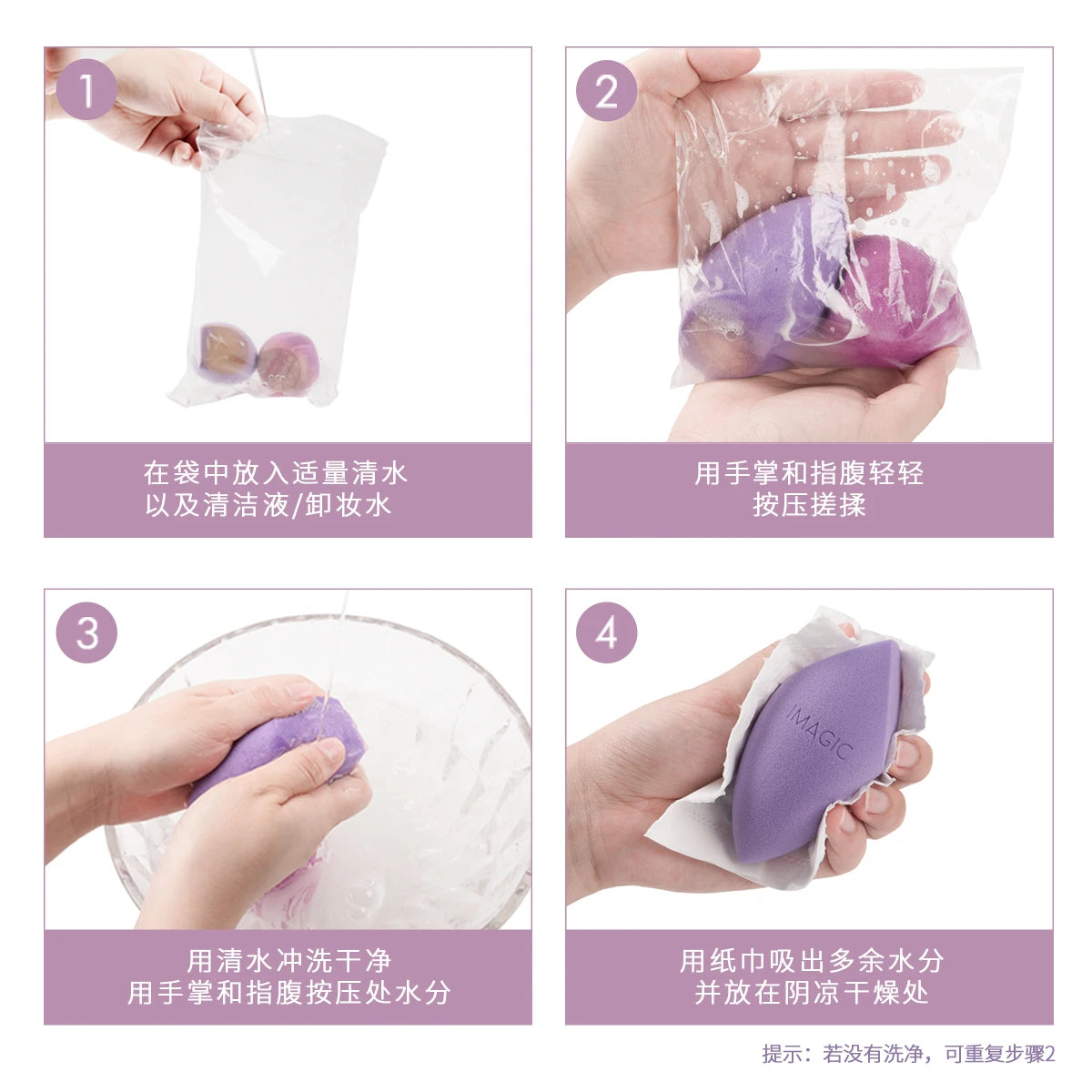 1

在袋中放入适量清水
以及清洁液/卸妆水

2

用手掌和指腹轻轻
按压搓揉

3

用清水冲洗干净
用手掌和指腹按压处水分

4

IMAGIC

用纸巾吸出多余水分
并放在阴凉干燥处

提示：若没有洗净，可重复步骤2