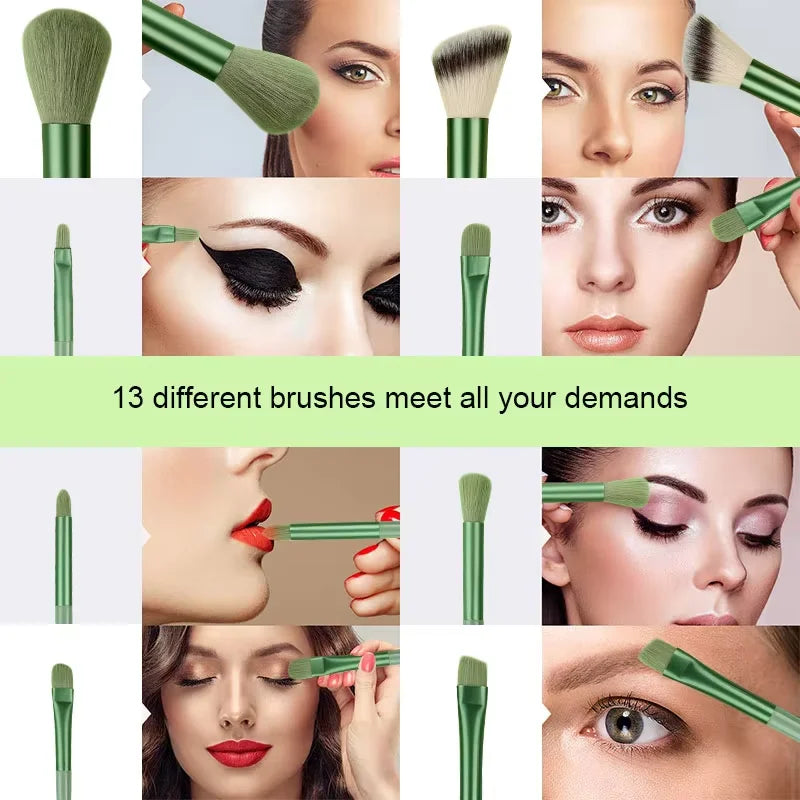 13 different brushes meet all your demands