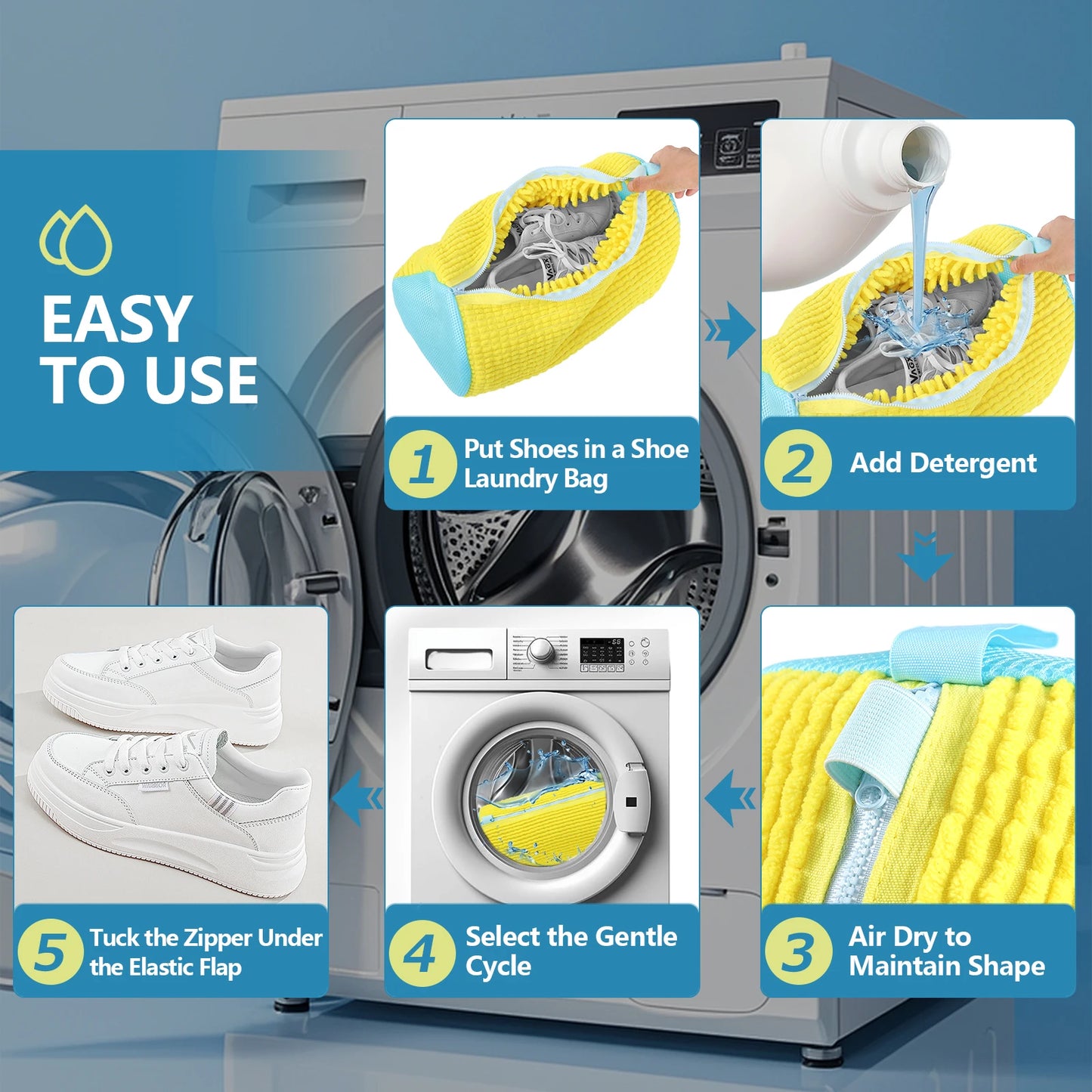 EASY TO USE

1 Put Shoes in a Shoe Laundry Bag

2 Add Detergent

3 Air Dry to Maintain Shape

4 Select the Gentle Cycle

5 Tuck the Zipper Under the Elastic Flap